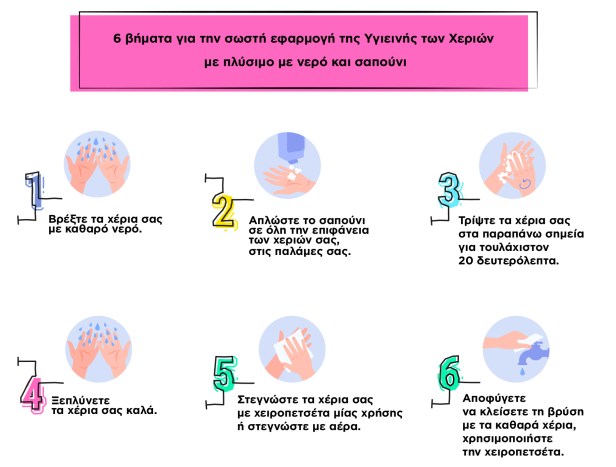 6 βήματα για την σωστή εφαρμογή της Υγιεινής των Χεριών
με πλύσιμο με νερό και σαπούνι

1
Βρέξτε τα χέρια σας με καθαρό νερό.

2
Απλώστε το σαπούνι σε όλη την επιφάνεια των χεριών σας, στις παλάμες σας.

3
Τρίψτε τα χέρια σας στα παραπάνω σημεία για τουλάχιστον 20 δευτερόλεπτα.

4
Ξεπλύνετε τα χέρια σας καλά.

5
Στεγνώστε τα χέρια σας με χειροπετσέτα μίας χρήσης ή στεγνώστε με αέρα.

6
Αποφύγετε να κλείσετε τη βρύση με τα καθαρά χέρια, χρησιμοποιήστε την χειροπετσέτα.